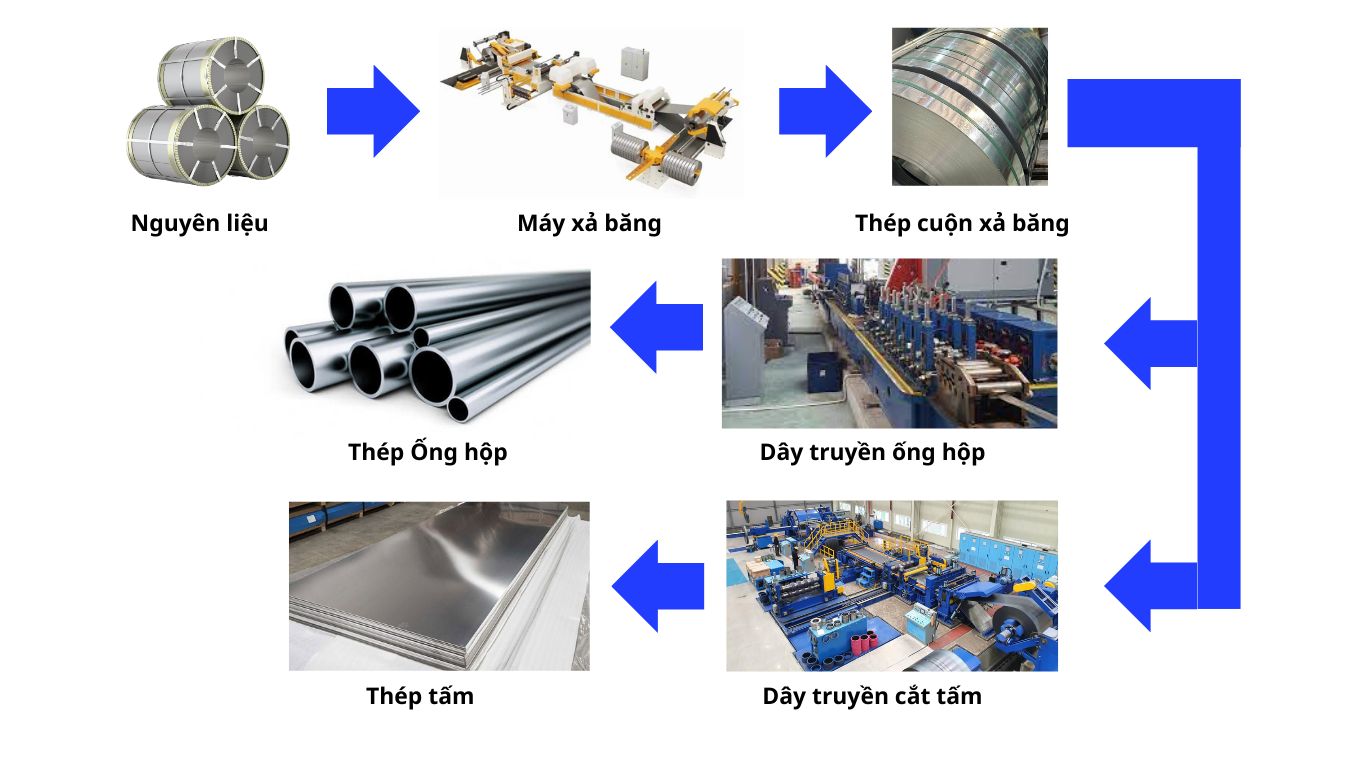 Nguyên liệu

Máy xả băng

Thép cuộn xả băng

Thép Ống hộp

Dây truyền ống hộp

Thép tấm

Dây truyền cắt tấm